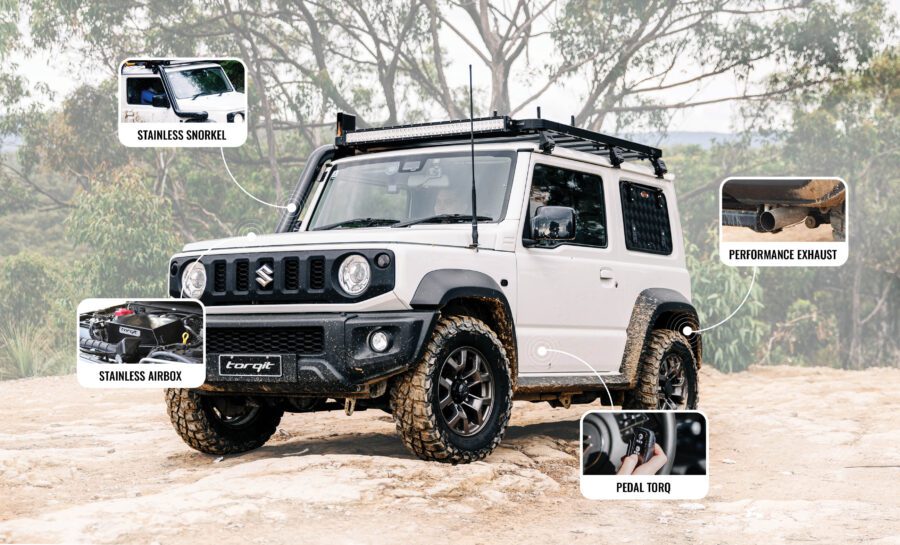 STAINLESS SNORKEL

PERFORMANCE EXHAUST

STAINLESS AIRBOX

torqit

PEDAL TORQ